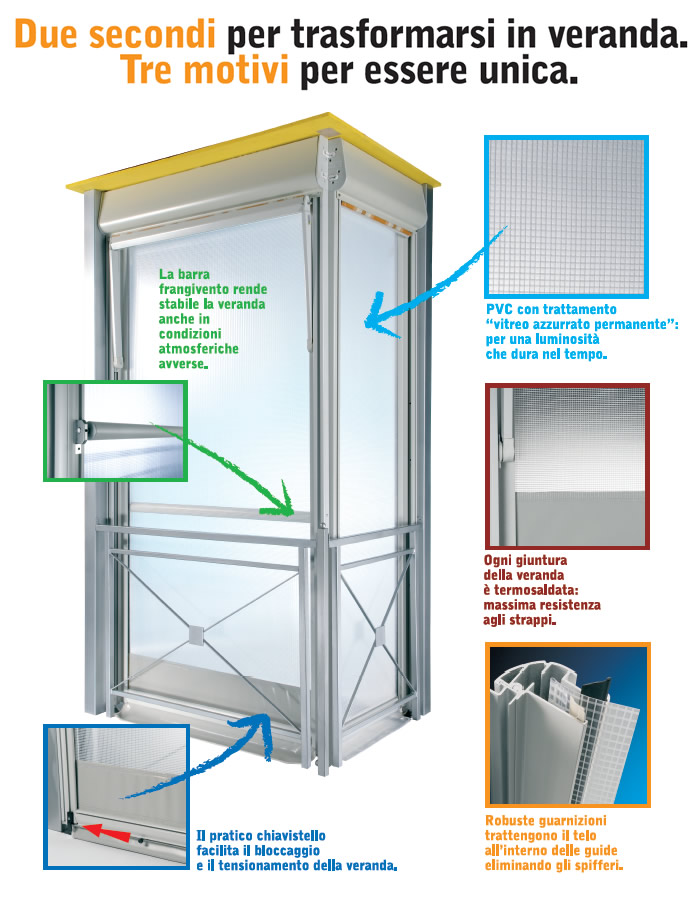 Due secondi per trasformarsi in veranda.
Tre motivi per essere unica.

La barra frangivento rende stabile la veranda anche in condizioni atmosferiche avverse.

PVC con trattamento "vitreo azzurrato permanente": per una luminosità che dura nel tempo.

Ogni giuntura della veranda è termosaldata: massima resistenza agli strappi.

Il pratico chiavistello facilita il bloccaggio e il tensionamento della veranda.

Robuste guarnizioni trattengono il telo all'interno delle guide eliminando gli spifferi.